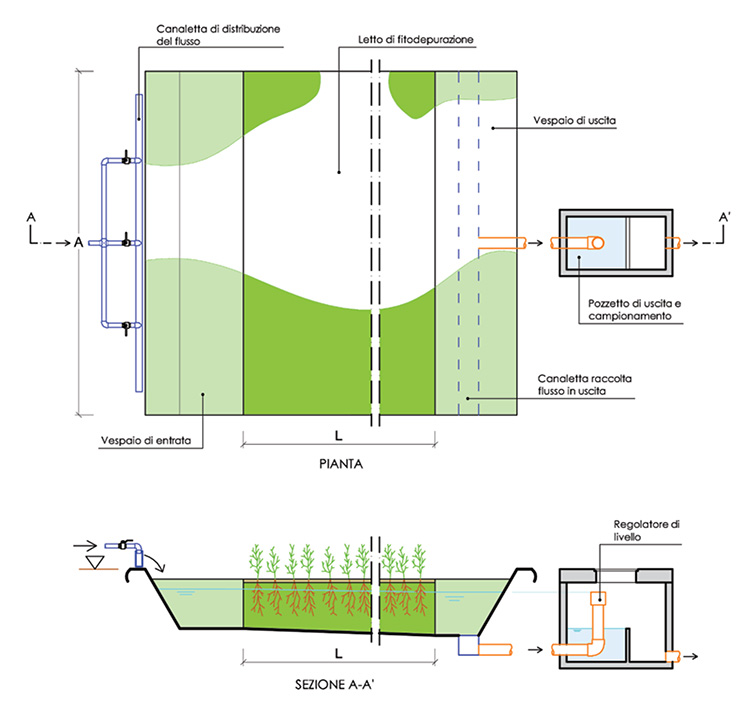 Canaletta di distribuzione del flusso

Letto di fitodepurazione

Vespaio di uscita

A

A

A'

Pozzetto di uscita e campionamento

Canaletta raccolta flusso in uscita

Vespaio di entrata

L

PIANTA

Regolatore di livello

L

SEZIONE A-A'