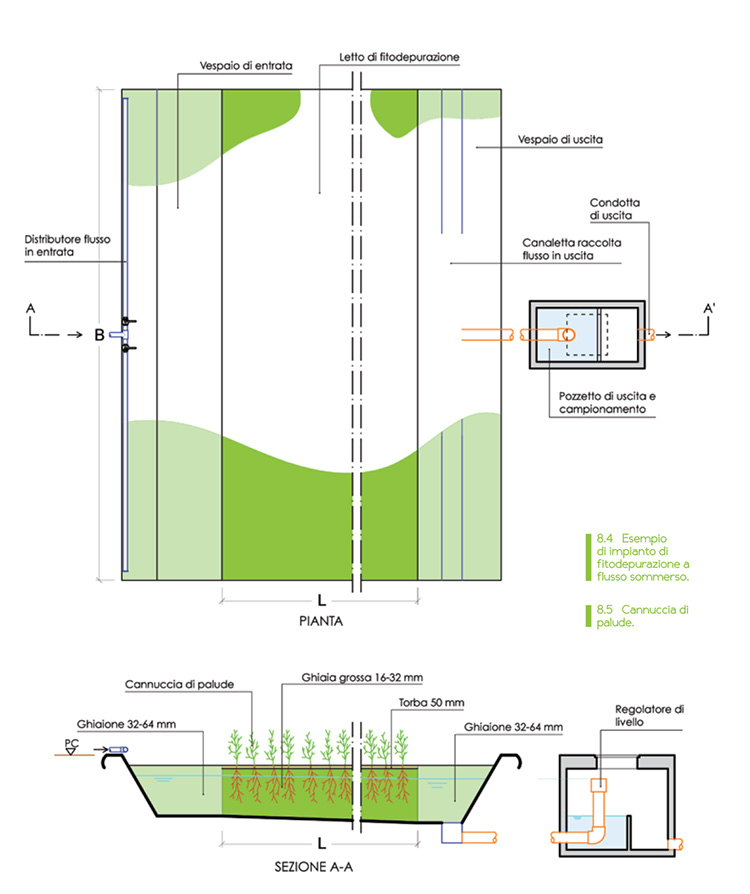 Vespaio di entrata

Letto di fitodepurazione

Vespaio di uscita

Condotta di uscita

Distributore flusso in entrata

Canaletta raccolta flusso in uscita

A

B

A'

Pozzetto di uscita e campionamento

8.4 Esempio di impianto di fitodepurazione a flusso sommerso.

8.5 Cannuccia di palude.

L

PIANTA

Cannuccia di palude

Ghiaia grossa 16-32 mm

Torba 50 mm

Ghiaione 32-64 mm

Ghiaione 32-64 mm

Regolatore di livello

PC

L

SEZIONE A-A