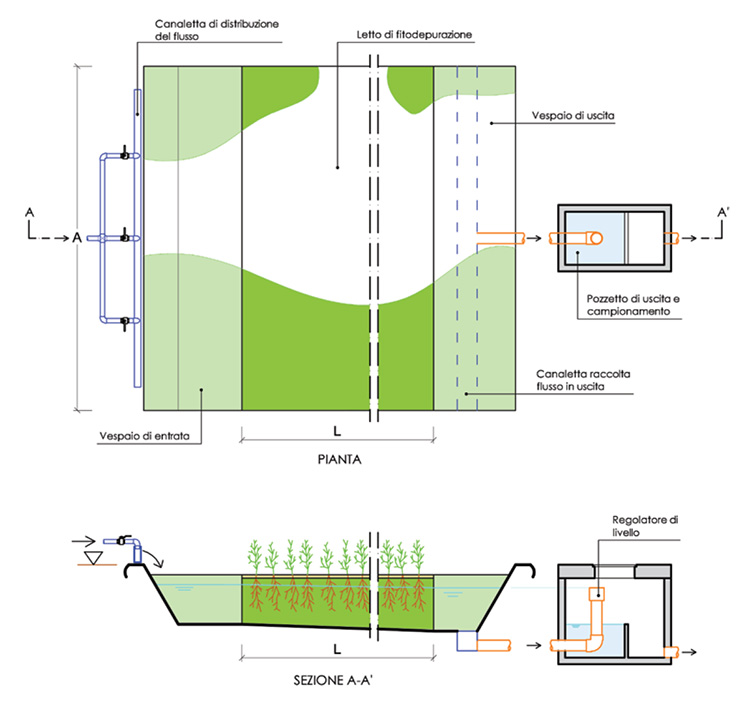 Canaletta di distribuzione del flusso

Letto di fitodepurazione

Vespaio di uscita

A

A

A'

Pozzetto di uscita e campionamento

Canaletta raccolta flusso in uscita

Vespaio di entrata

L

PIANTA

Regolatore di livello

L

SEZIONE A-A'